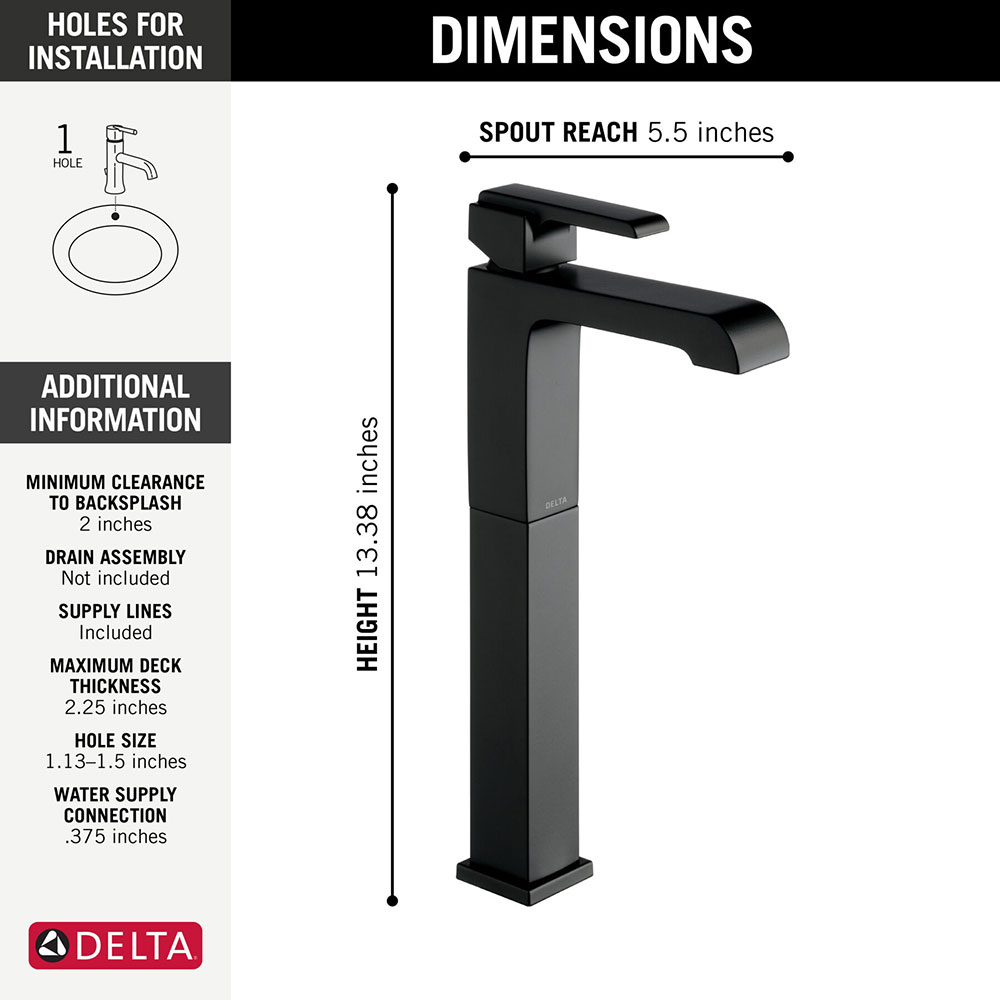 HOLES FOR INSTALLATION

1
HOLE

ADDITIONAL INFORMATION

MINIMUM CLEARANCE TO BACKSPLASH
2 inches

DRAIN ASSEMBLY
Not included

SUPPLY LINES
Included

MAXIMUM DECK THICKNESS
2.25 inches

HOLE SIZE
1.13–1.5 inches

WATER SUPPLY CONNECTION
.375 inches

DELTA

DIMENSIONS

SPOUT REACH 5.5 inches

HEIGHT 13.38 inches

DELTA