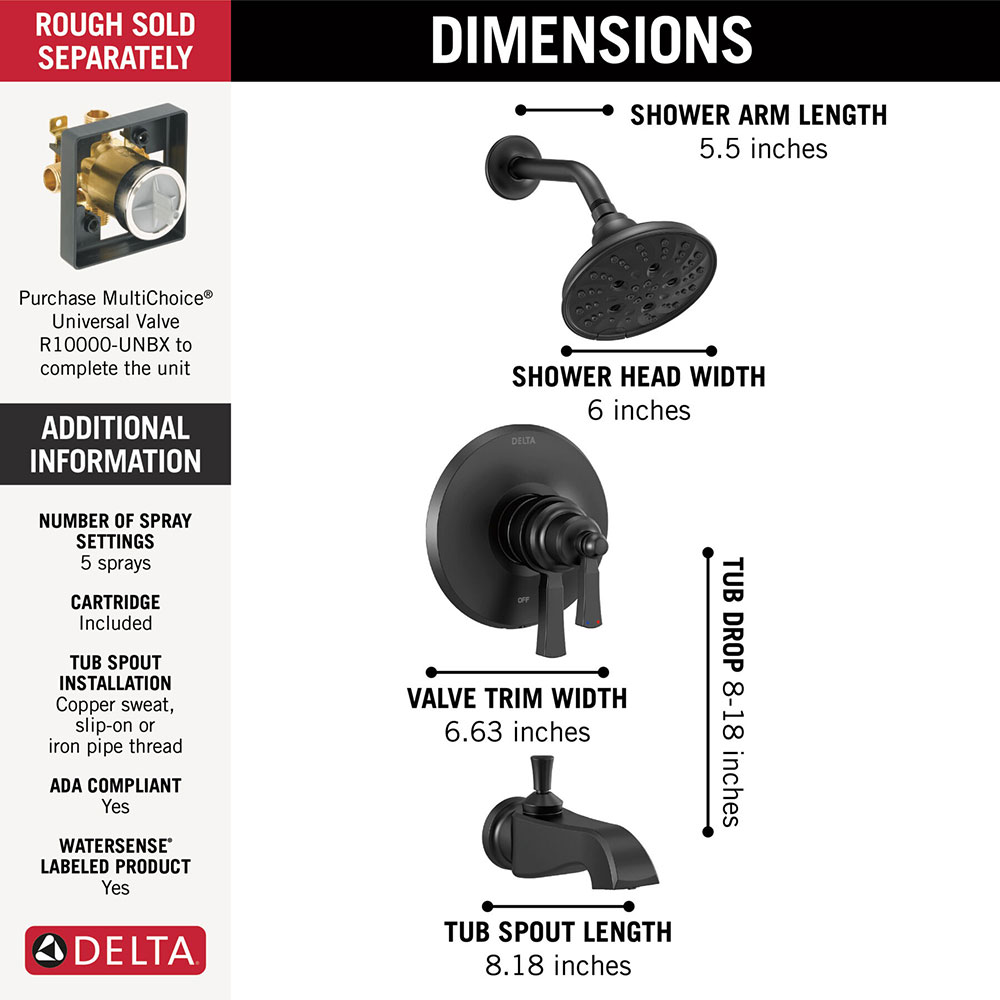 ROUGH SOLD SEPARATELY

Purchase MultiChoice® Universal Valve R10000-UNBX to complete the unit

ADDITIONAL INFORMATION

NUMBER OF SPRAY SETTINGS
5 sprays

CARTRIDGE
Included

TUB SPOUT INSTALLATION
Copper sweat, slip-on or iron pipe thread

ADA COMPLIANT
Yes

WATERSENSE® LABELED PRODUCT
Yes

DELTA

DIMENSIONS

SHOWER ARM LENGTH
5.5 inches

SHOWER HEAD WIDTH
6 inches

DELTA

OFF

VALVE TRIM WIDTH
6.63 inches

TUB DROP 8-18 inches

TUB SPOUT LENGTH
8.18 inches