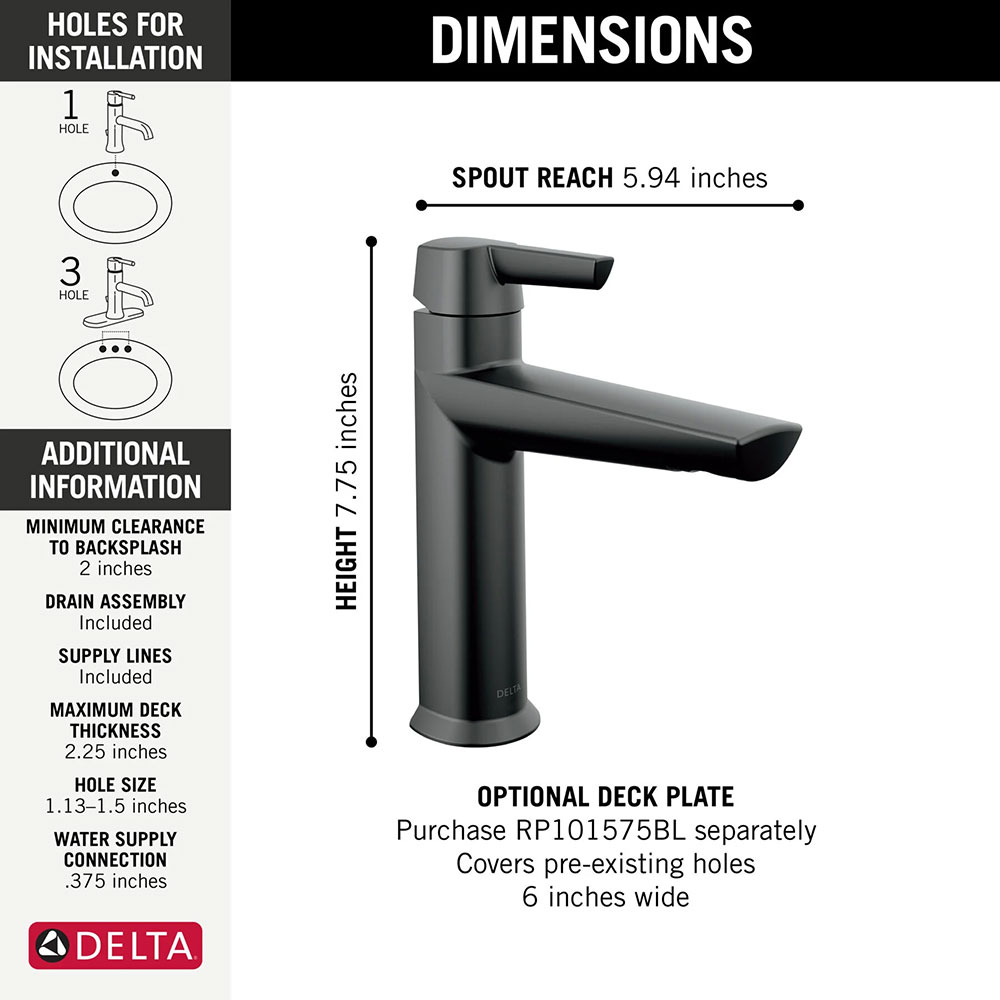 HOLES FOR INSTALLATION

1
HOLE

3
HOLE

ADDITIONAL INFORMATION

MINIMUM CLEARANCE TO BACKSPLASH
2 inches

DRAIN ASSEMBLY
Included

SUPPLY LINES
Included

MAXIMUM DECK THICKNESS
2.25 inches

HOLE SIZE
1.13–1.5 inches

WATER SUPPLY CONNECTION
.375 inches

DELTA

DIMENSIONS

SPOUT REACH 5.94 inches

HEIGHT 7.75 inches

DELTA

OPTIONAL DECK PLATE
Purchase RP101575BL separately
Covers pre-existing holes
6 inches wide