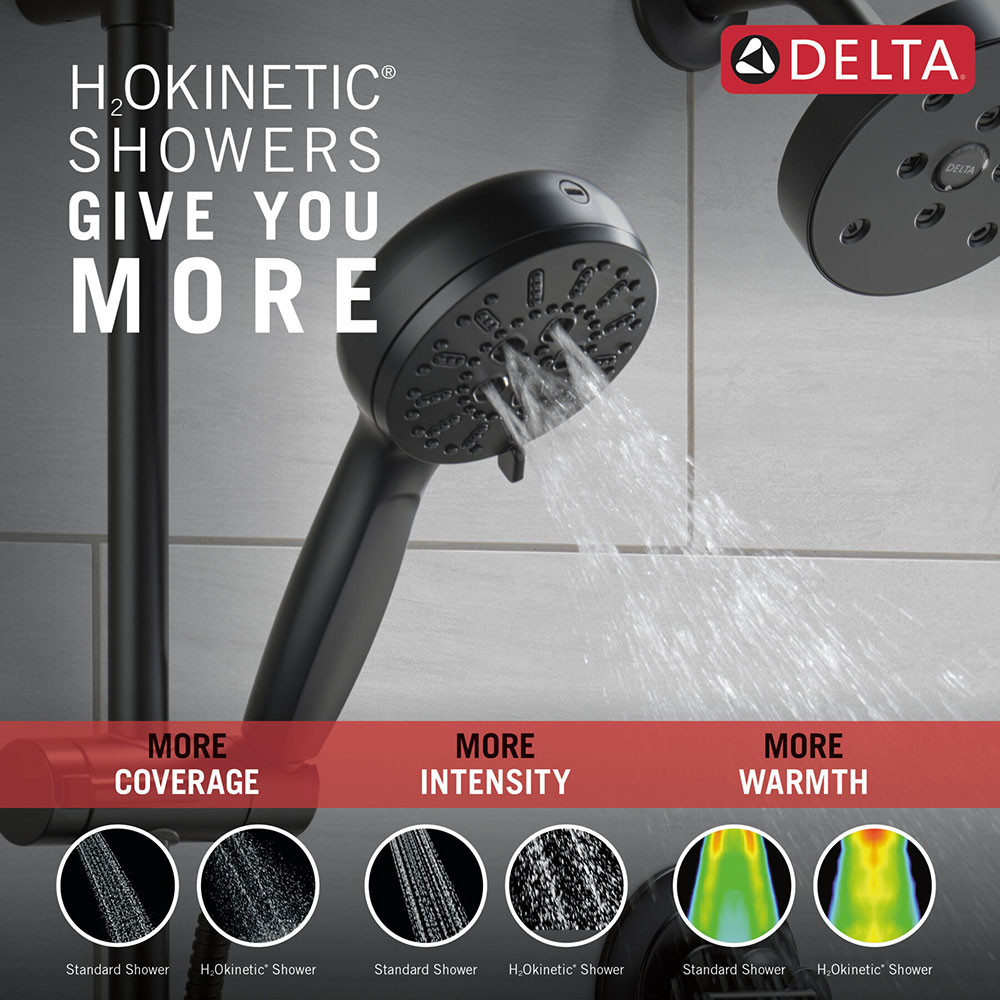 DELTA

$H_2$OKINETIC®
SHOWERS
GIVE YOU
MORE

DELTA

MORE COVERAGE

MORE INTENSITY

MORE WARMTH

Standard Shower

$H_2$Okinetic® Shower

Standard Shower

$H_2$Okinetic® Shower

Standard Shower

$H_2$Okinetic® Shower