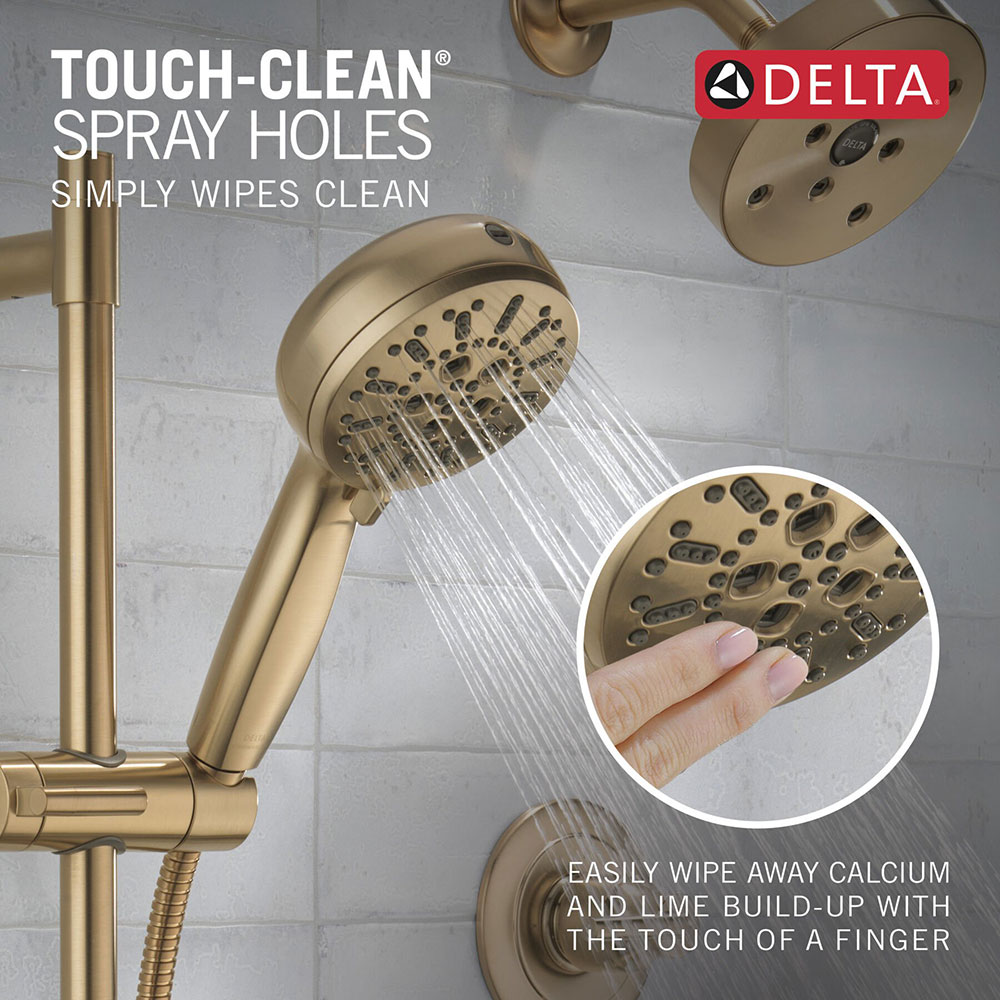 TOUCH-CLEAN®
SPRAY HOLES
SIMPLY WIPES CLEAN

DELTA

EASILY WIPE AWAY CALCIUM AND LIME BUILD-UP WITH THE TOUCH OF A FINGER