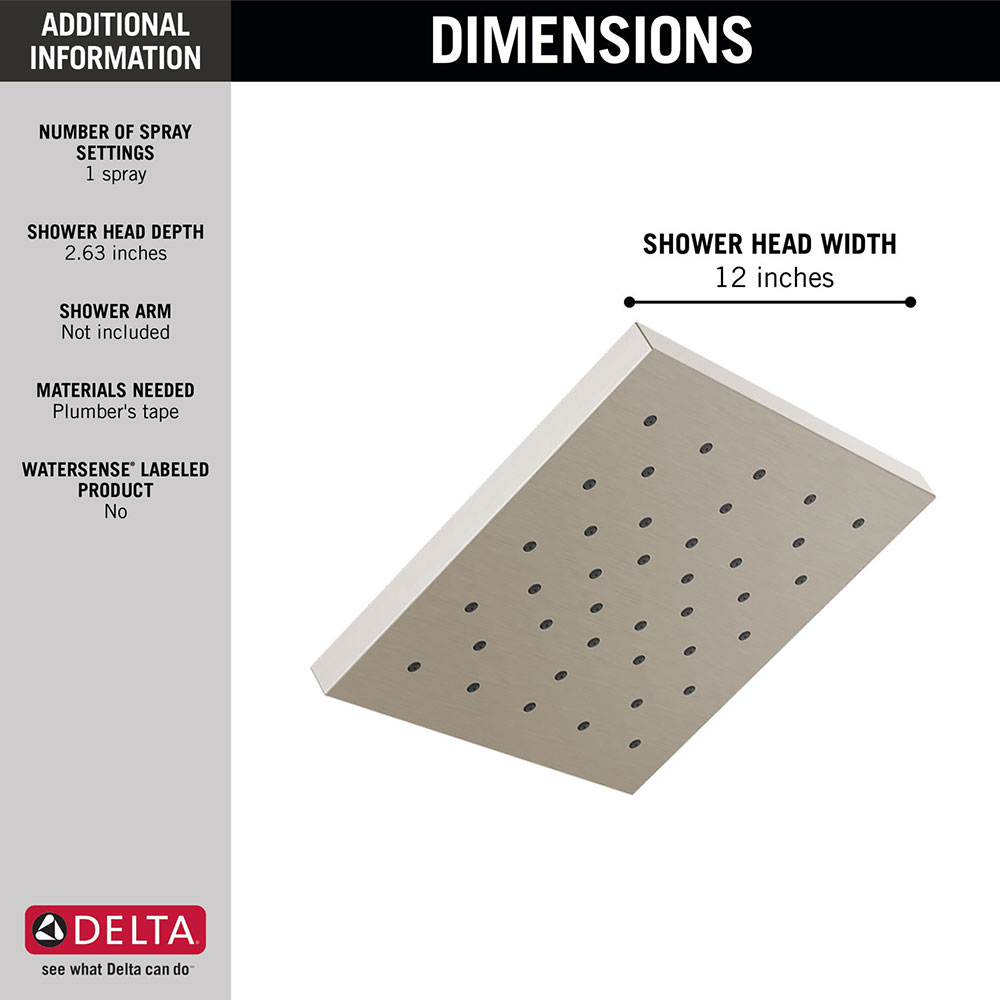 ADDITIONAL INFORMATION

NUMBER OF SPRAY SETTINGS
1 spray

SHOWER HEAD DEPTH
2.63 inches

SHOWER ARM
Not included

MATERIALS NEEDED
Plumber's tape

WATERSENSE® LABELED PRODUCT
No

DELTA
see what Delta can do™

DIMENSIONS

SHOWER HEAD WIDTH
12 inches