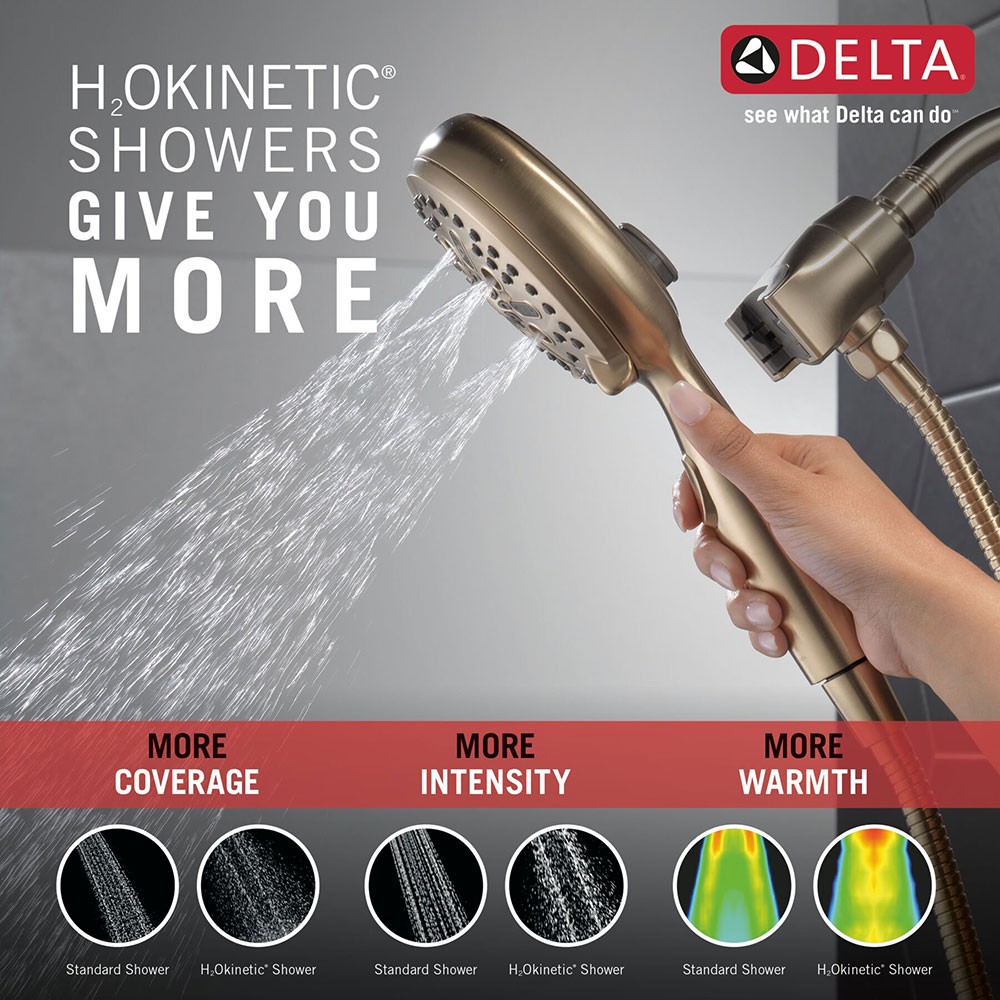 $H_2$OKINETIC®
SHOWERS
GIVE YOU
MORE

DELTA
see what Delta can do™

MORE
COVERAGE

MORE
INTENSITY

MORE
WARMTH

Standard Shower
$H_2$Okinetic® Shower

Standard Shower
$H_2$Okinetic® Shower

Standard Shower
$H_2$Okinetic® Shower