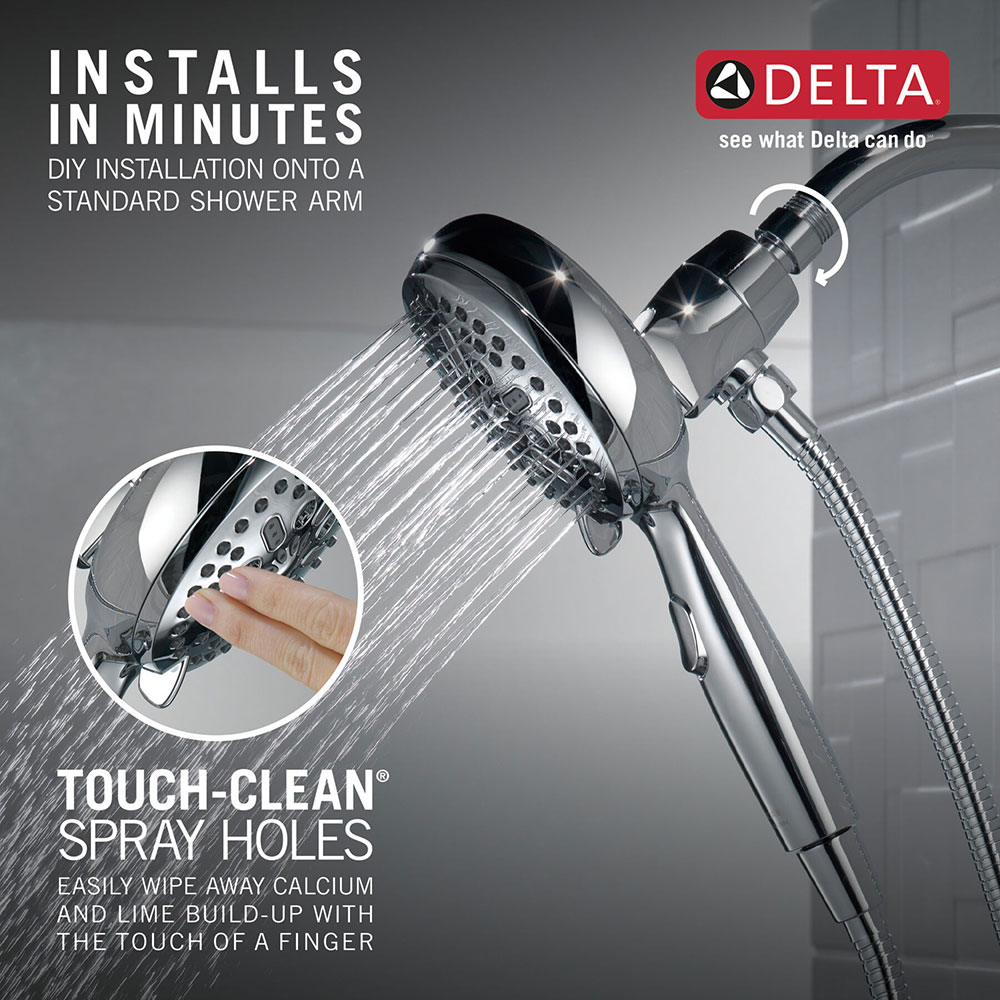 INSTALLS IN MINUTES
DIY INSTALLATION ONTO A STANDARD SHOWER ARM

DELTA
see what Delta can do

TOUCH-CLEAN®
SPRAY HOLES
EASILY WIPE AWAY CALCIUM AND LIME BUILD-UP WITH THE TOUCH OF A FINGER