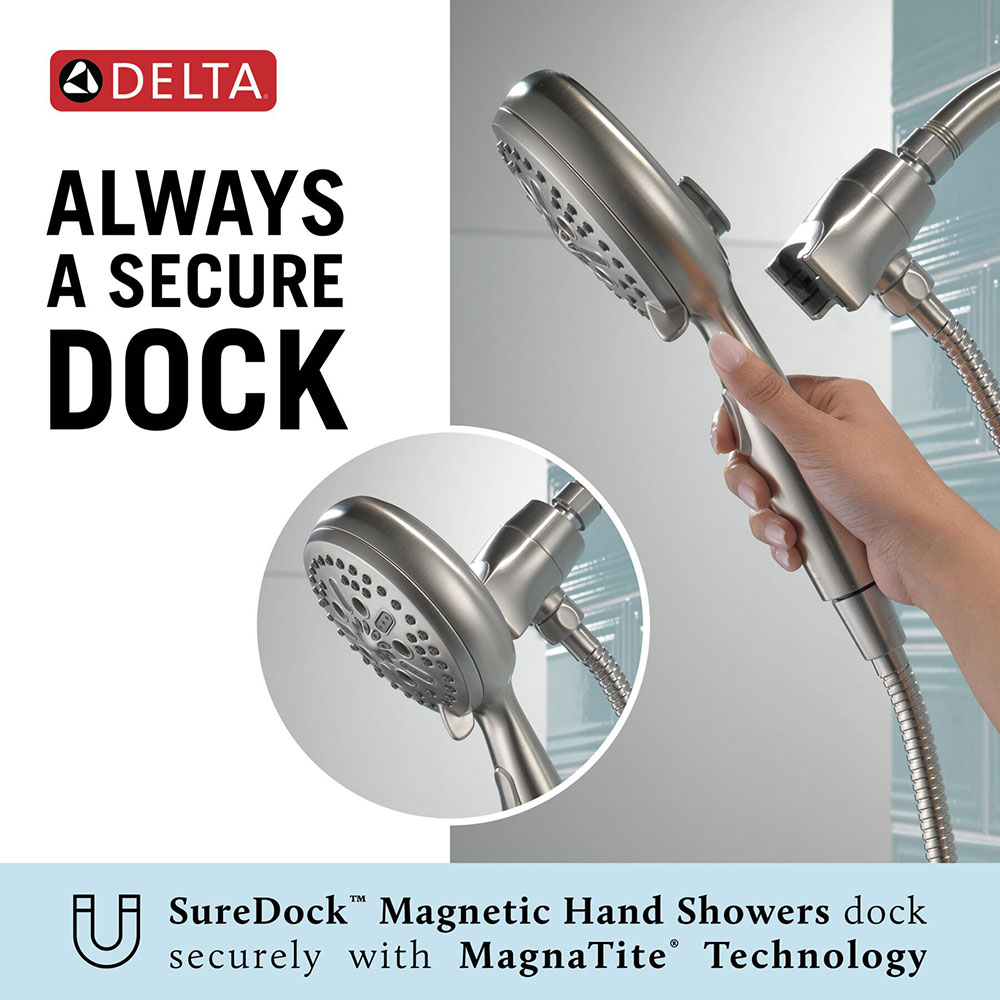 DELTA

ALWAYS A SECURE DOCK

SureDock™ Magnetic Hand Showers dock securely with MagnaTite® Technology