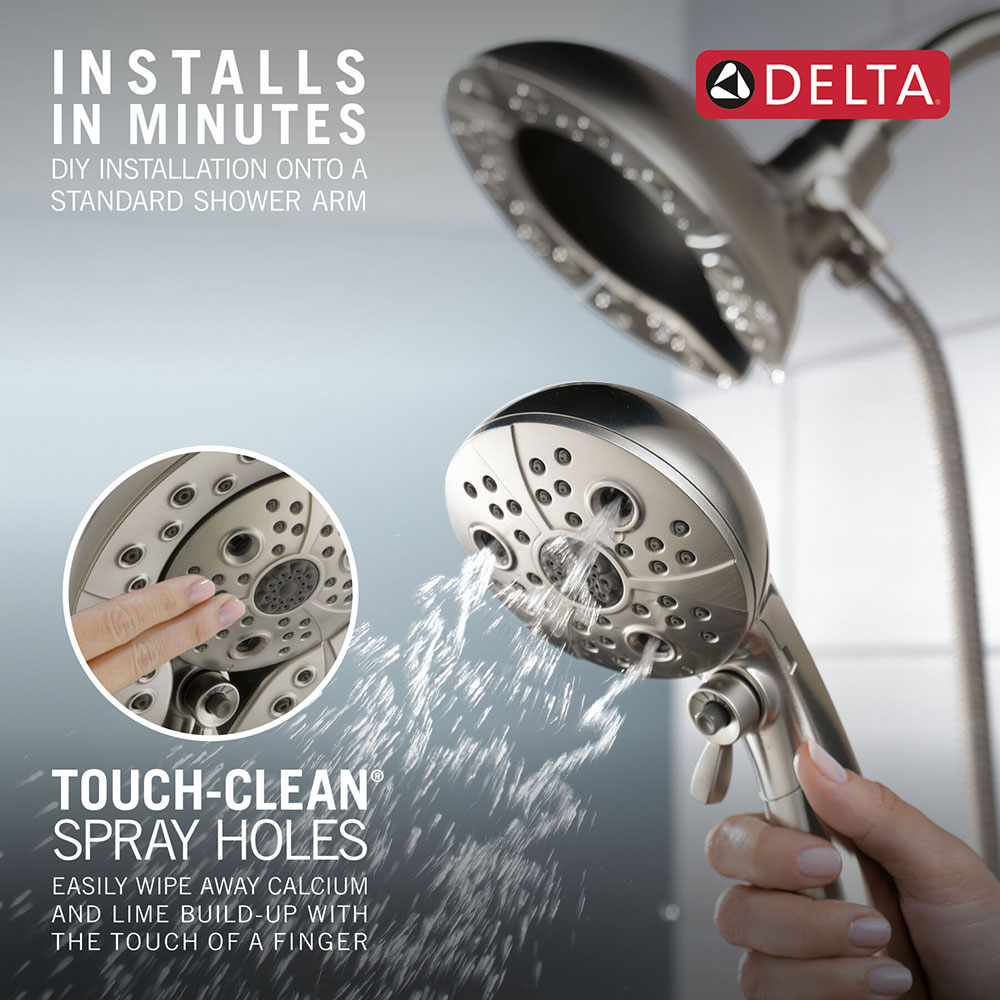 INSTALLS IN MINUTES
DIY INSTALLATION ONTO A STANDARD SHOWER ARM

DELTA

TOUCH-CLEAN® SPRAY HOLES
EASILY WIPE AWAY CALCIUM AND LIME BUILD-UP WITH THE TOUCH OF A FINGER